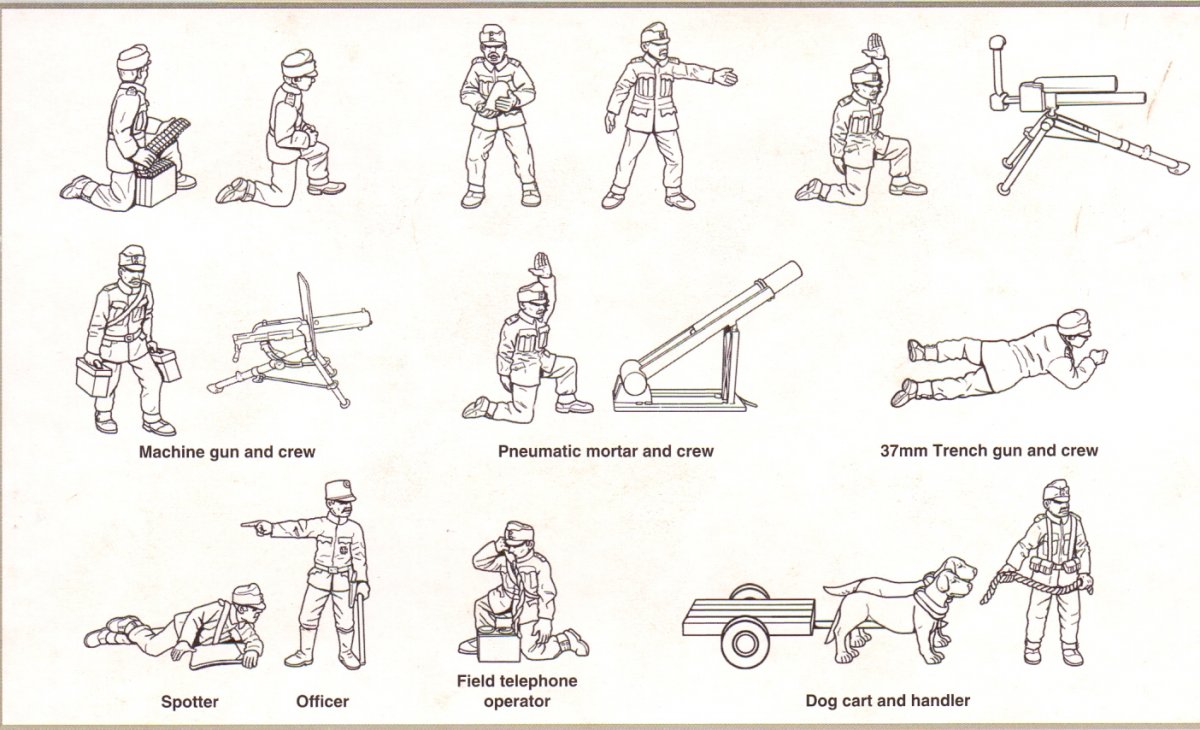 Machine gun and crew

Pneumatic mortar and crew

37mm Trench gun and crew

Spotter

Officer

Field telephone operator

Dog cart and handler